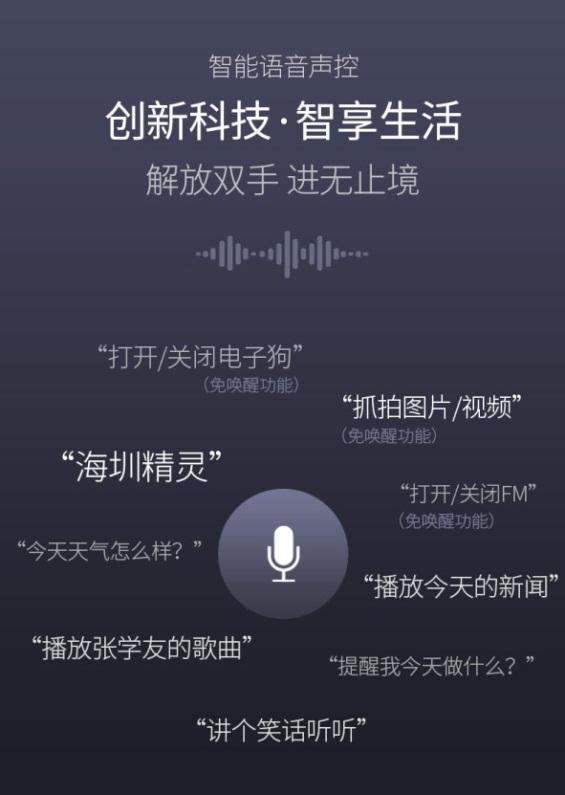 智能语音声控

创新科技·智享生活

解放双手 进无止境

“打开/关闭电子狗”
（免唤醒功能）

“抓拍图片/视频”
（免唤醒功能）

“海圳精灵”

“打开/关闭FM”
（免唤醒功能）

“今天天气怎么样？”

“播放今天的新闻”

“播放张学友的歌曲”

“提醒我今天做什么？”

“讲个笑话听听”